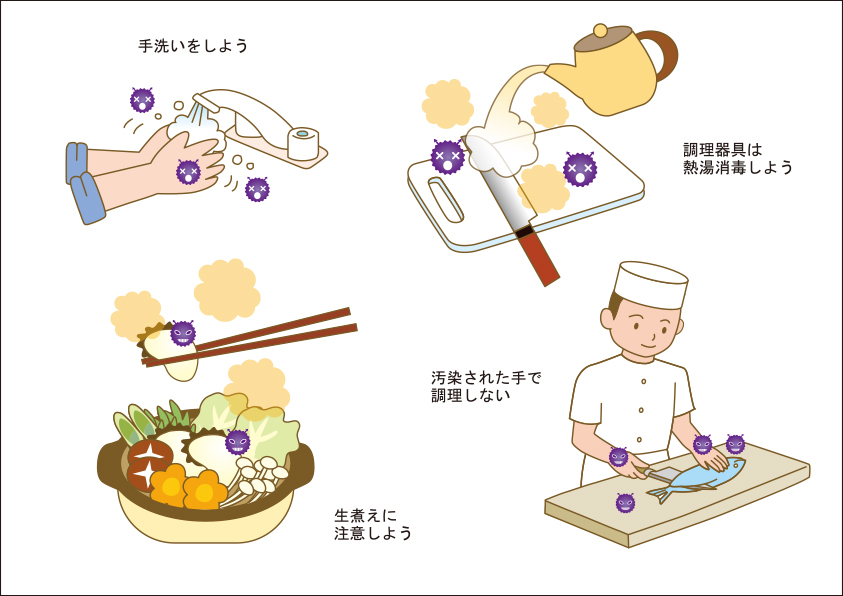 手洗いをしよう

調理器具は
熱湯消毒しよう

汚染された手で
調理しない

生煮えに
注意しよう