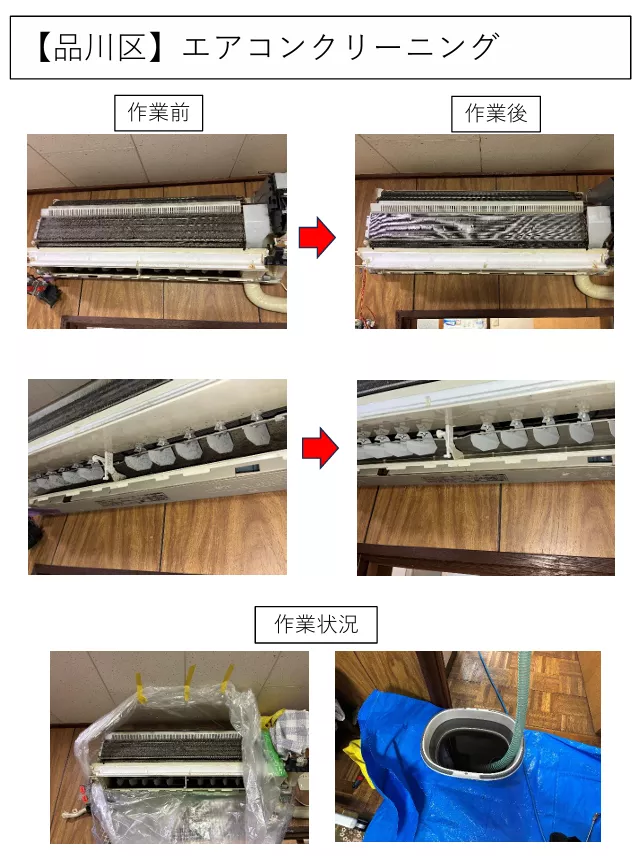 【品川区】エアコンクリーニング

作業前

作業後

作業状況