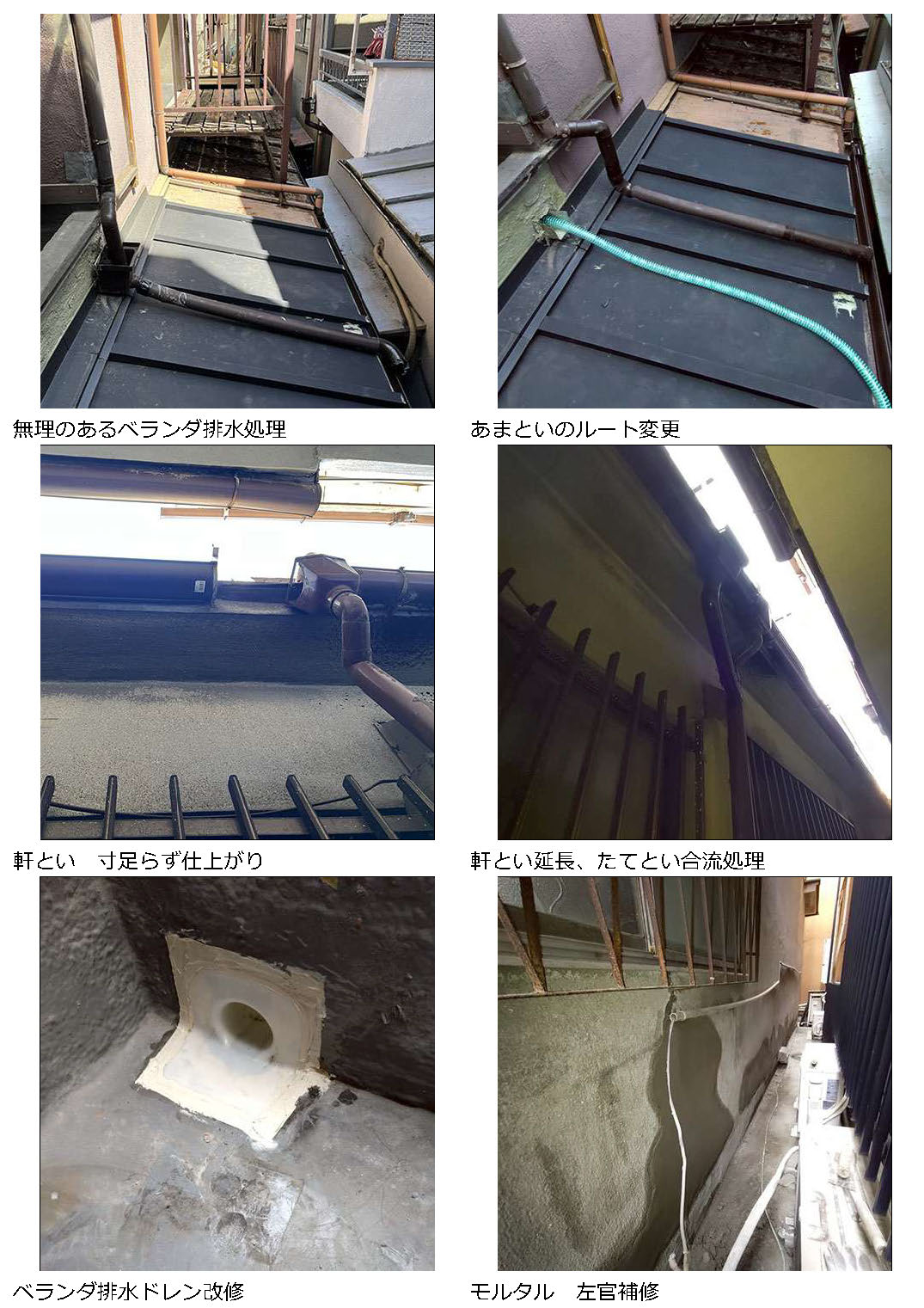 無理のあるベランダ排水処理

あまといのルート変更

軒とい　寸足らず仕上がり

軒とい延長、たてとい合流処理

ベランダ排水ドレン改修

モルタル　左官補修