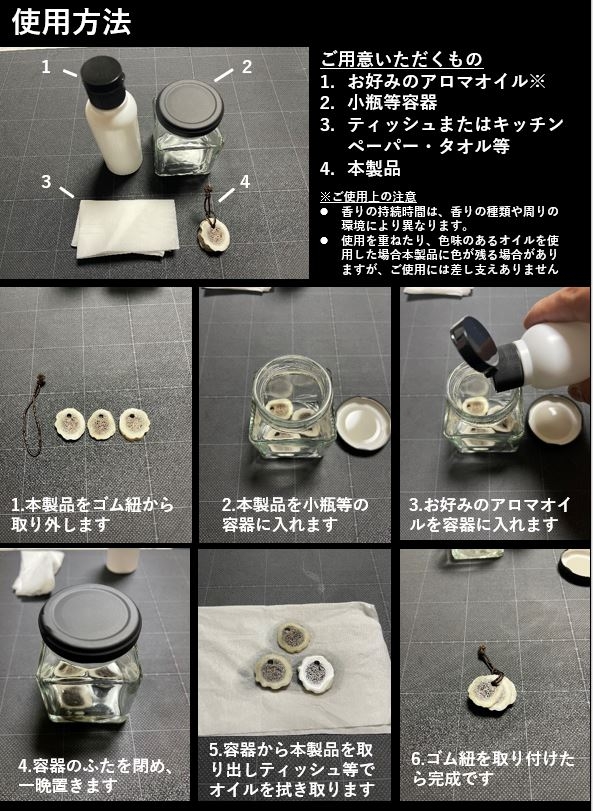 使用方法

1
2
3
4

ご用意いただくもの
1. お好みのアロマオイル※
2. 小瓶等容器
3. ティッシュまたはキッチンペーパー・タオル等
4. 本製品

※ご使用上の注意
● 香りの持続時間は、香りの種類や周りの環境により異なります。
● 使用を重ねたり、色味のあるオイルを使用した場合本製品に色が残る場合がありますが、ご使用には差し支えありません

1.本製品をゴム紐から取り外します

2.本製品を小瓶等の容器に入れます

3.お好みのアロマオイルを容器に入れます

4.容器のふたを閉め、一晩置きます

5.容器から本製品を取り出しティッシュ等でオイルを拭き取ります

6.ゴム紐を取り付けたら完成です